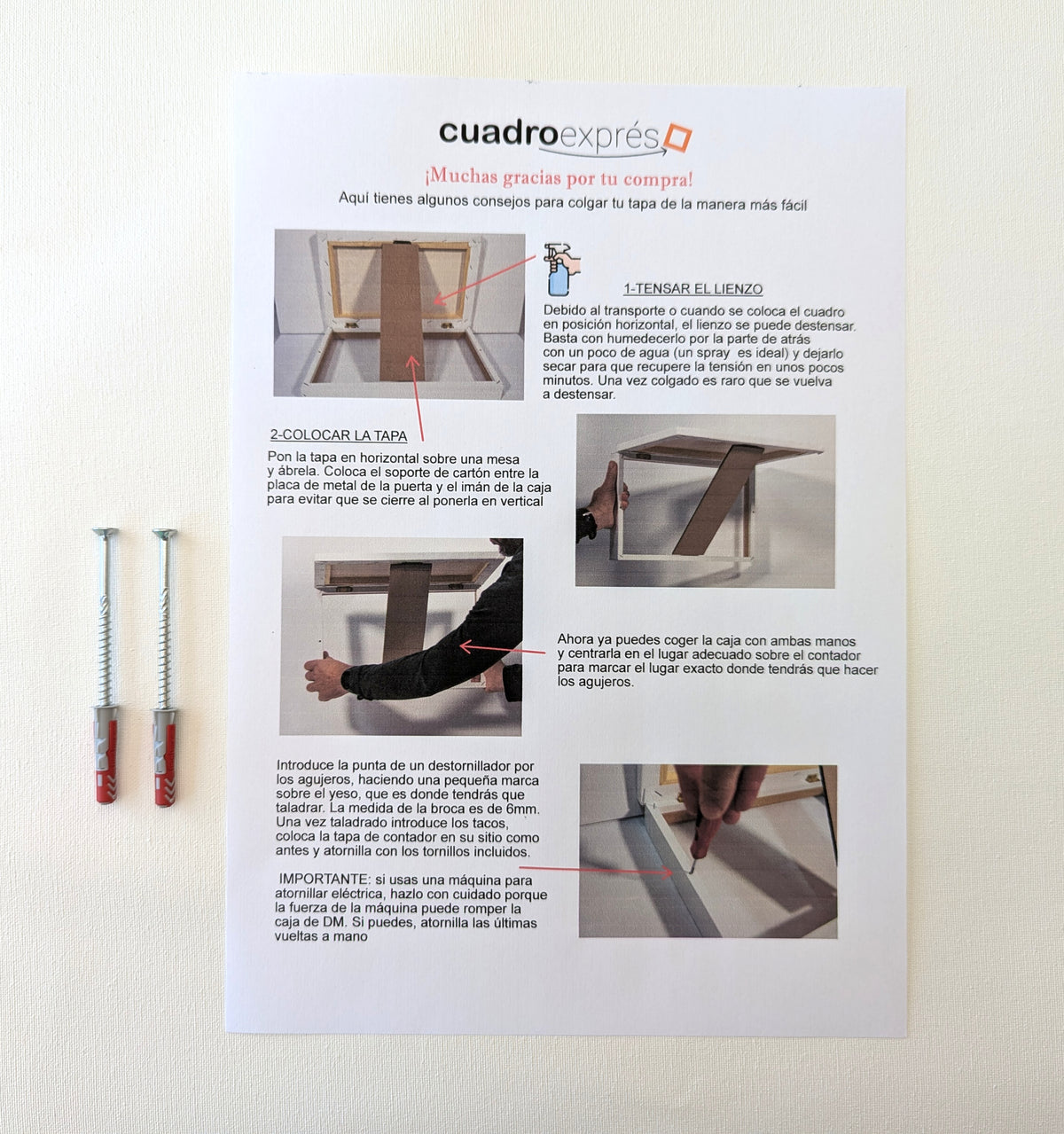 cuadroexprés

¡Muchas gracias por tu compra!

Aquí tienes algunos consejos para colgar tu tapa de la manera más fácil

1-TENSAR EL LIENZO

Debido al transporte o cuando se coloca el cuadro en posición horizontal, el lienzo se puede destensar. Basta con humedecerlo por la parte de atrás con un poco de agua (un spray es ideal) y dejarlo secar para que recupere la tensión en unos pocos minutos. Una vez colgado es raro que se vuelva a destensar.

2-COLOCAR LA TAPA

Pon la tapa en horizontal sobre una mesa y ábrela. Coloca el soporte de cartón entre la placa de metal de la puerta y el imán de la caja para evitar que se cierre al ponerla en vertical

Ahora ya puedes coger la caja con ambas manos y centrarla en el lugar adecuado sobre el contador para marcar el lugar exacto donde tendrás que hacer los agujeros.

Introduce la punta de un destornillador por los agujeros, haciendo una pequeña marca sobre el yeso, que es donde tendrás que taladrar. La medida de la broca es de 6mm. Una vez taladrado introduce los tacos, coloca la tapa de contador en su sitio como antes y atornilla con los tornillos incluidos.

IMPORTANTE: si usas una máquina para atornillar eléctrica, hazlo con cuidado porque la fuerza de la máquina puede romper la caja de DM. Si puedes, atornilla las últimas vueltas a mano